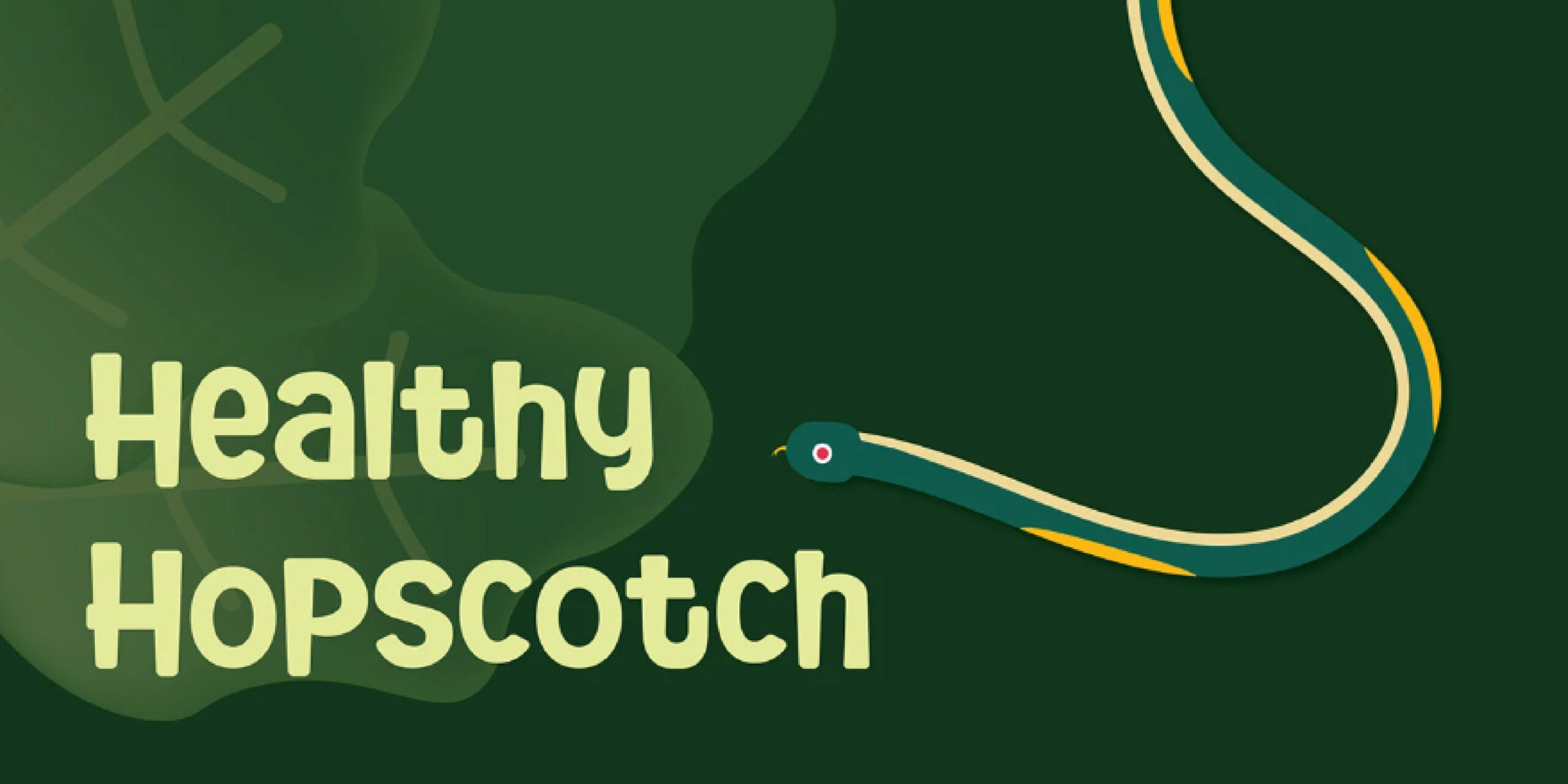 Healthy Hopscotch