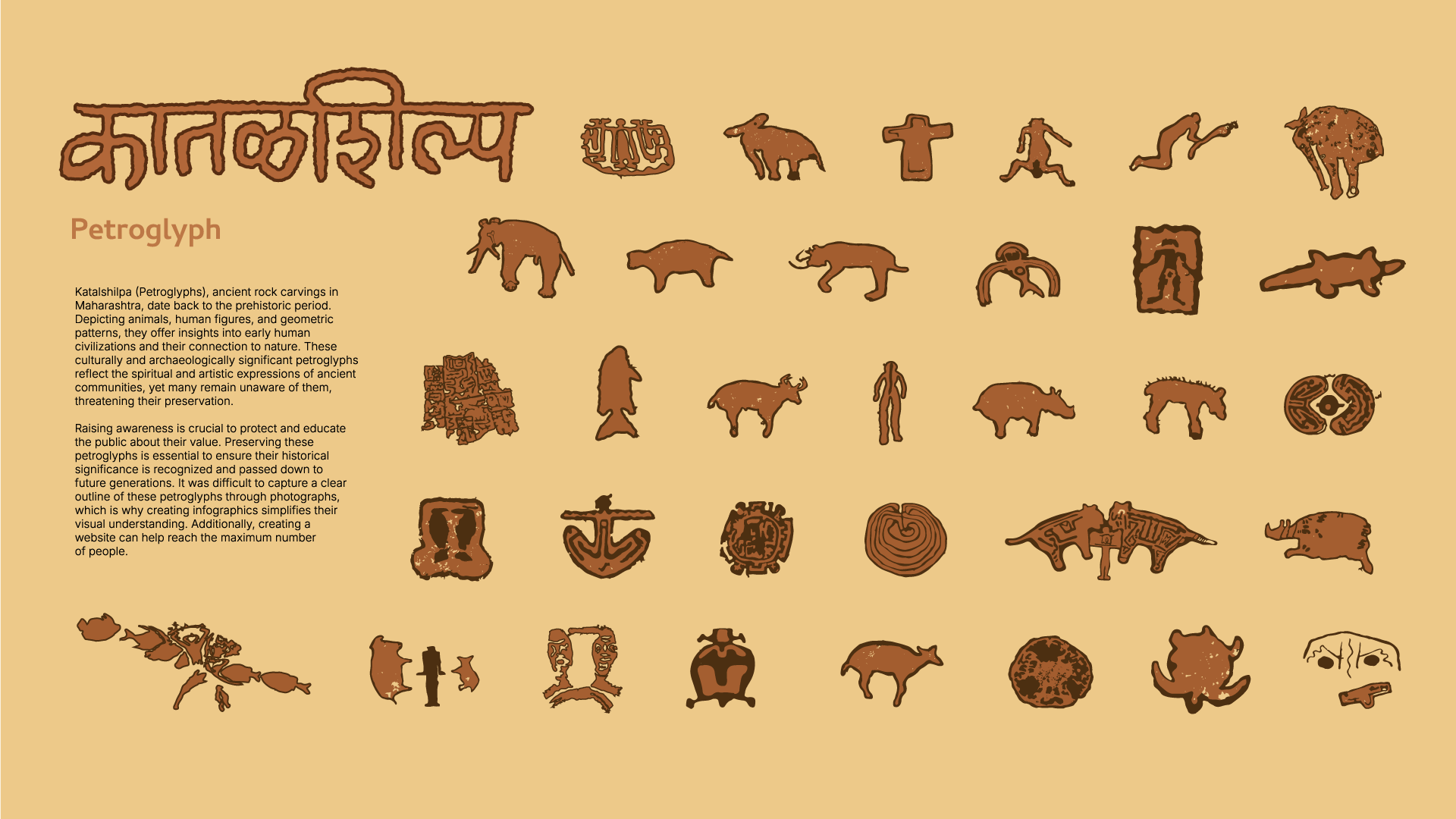 कातळशिल्प

Petroglyph

Katalshilpa (Petroglyphs), ancient rock carvings in Maharashtra, date back to the prehistoric period. Depicting animals, human figures, and geometric patterns, they offer insights into early human civilizations and their connection to nature. These culturally and archaeologically significant petroglyphs reflect the spiritual and artistic expressions of ancient communities, yet many remain unaware of them, threatening their preservation.

Raising awareness is crucial to protect and educate the public about their value. Preserving these petroglyphs is essential to ensure their historical significance is recognized and passed down to future generations. It was difficult to capture a clear outline of these petroglyphs through photographs, which is why creating infographics simplifies their visual understanding. Additionally, creating a website can help reach the maximum number of people.