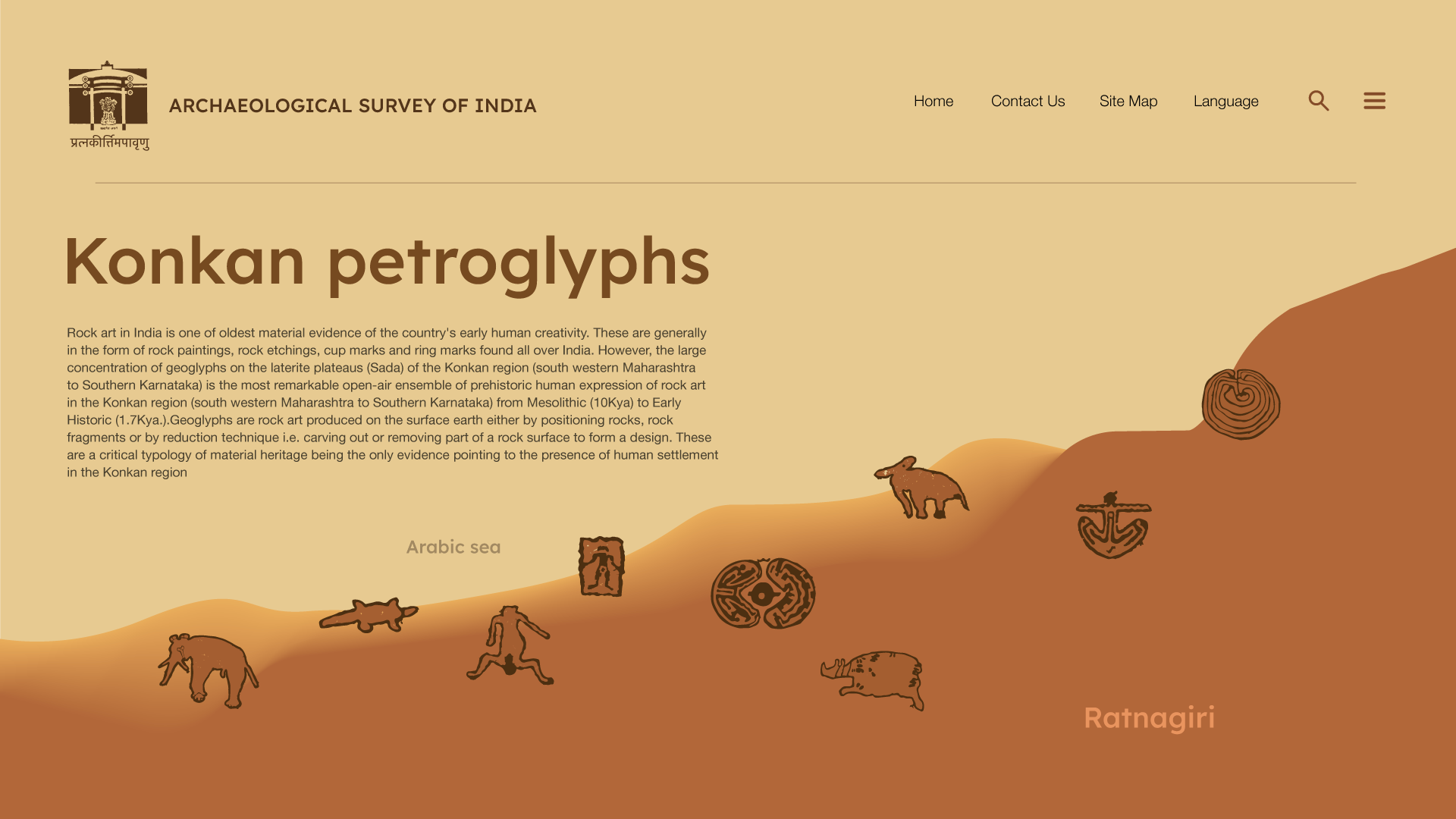 प्रत्नकीर्तिमपावृणु

ARCHAEOLOGICAL SURVEY OF INDIA

Home Contact Us Site Map Language

Konkan petroglyphs

Rock art in India is one of oldest material evidence of the country's early human creativity. These are generally in the form of rock paintings, rock etchings, cup marks and ring marks found all over India. However, the large concentration of geoglyphs on the laterite plateaus (Sada) of the Konkan region (south western Maharashtra to Southern Karnataka) is the most remarkable open-air ensemble of prehistoric human expression of rock art in the Konkan region (south western Maharashtra to Southern Karnataka) from Mesolithic (10Kya) to Early Historic (1.7Kya.).Geoglyphs are rock art produced on the surface earth either by positioning rocks, rock fragments or by reduction technique i.e. carving out or removing part of a rock surface to form a design. These are a critical typology of material heritage being the only evidence pointing to the presence of human settlement in the Konkan region

Arabic sea

Ratnagiri